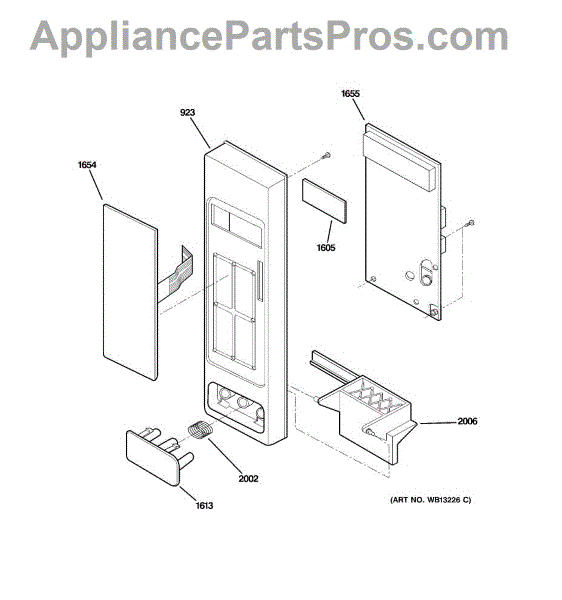 AppliancePartsPros.com

1655

923

1654

1605

2006

2002

1613

(ART NO. WB13226 C)