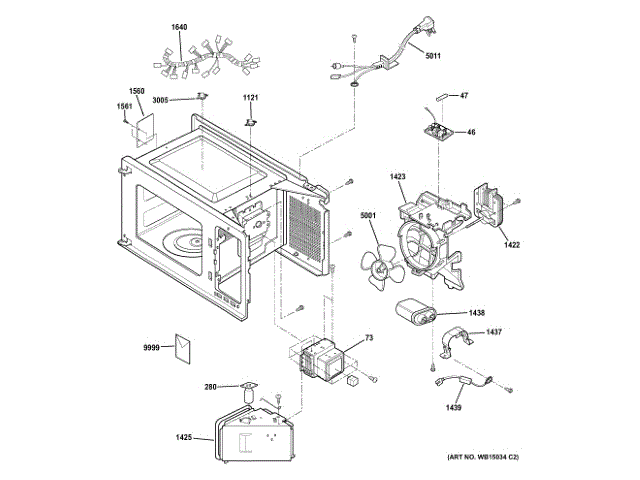 1640
5011
1560
1561
3005
1121
47
46
1423
1422
5001
1438
1437
9999
73
280
1439
1425
(ART NO. WB15034 C2)