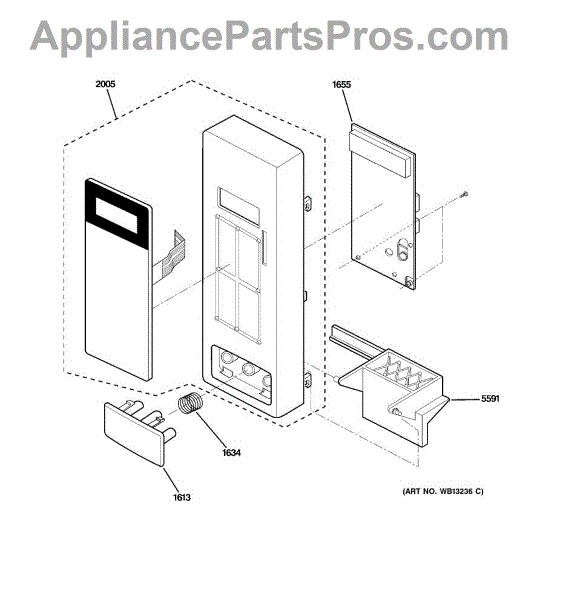 AppliancePartsPros.com

2005

1655

5591

1634

1613

(ART NO. WB13236 C)