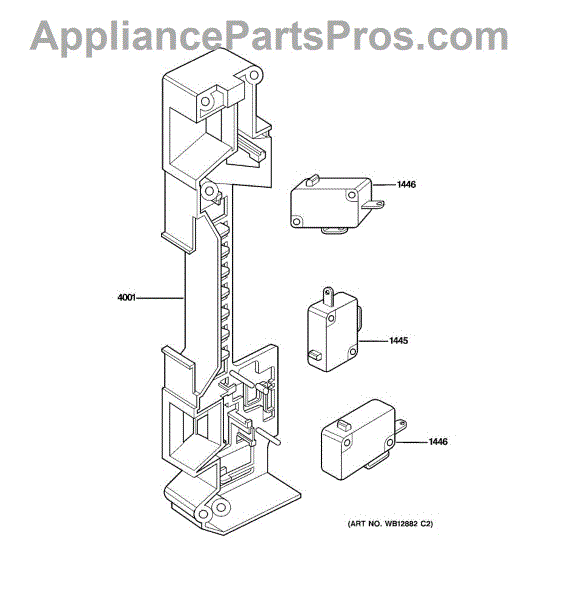 AppliancePartsPros.com

1446

4001

1445

1446

(ART NO. WB12882 C2)