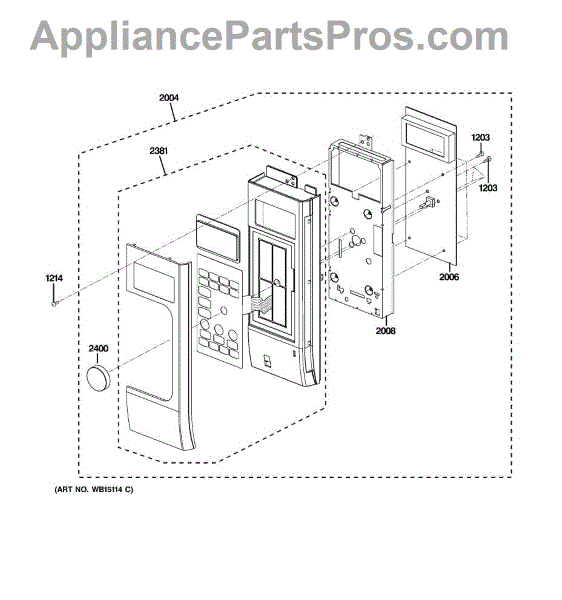 AppliancePartsPros.com

2004

2381

1203

1203

1214

2006

2008

2400

(ART NO. WB15114 C)