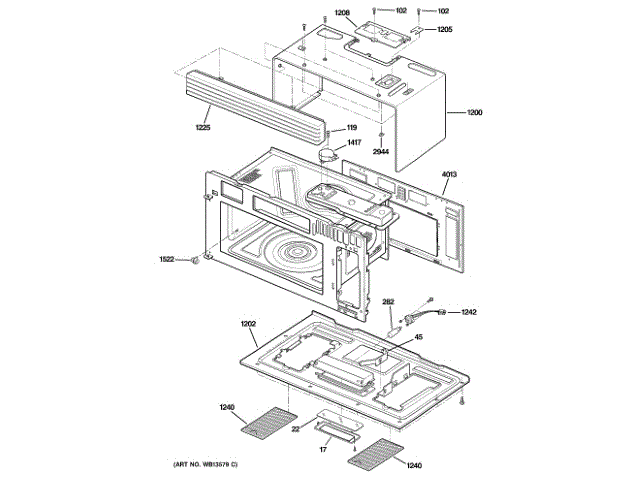 1208
102
102
1205
1200
1225
119
1417
2944
4013
1522
282
1242
1202
45
1240
22
17
1240
(ART NO. WB13579 C)