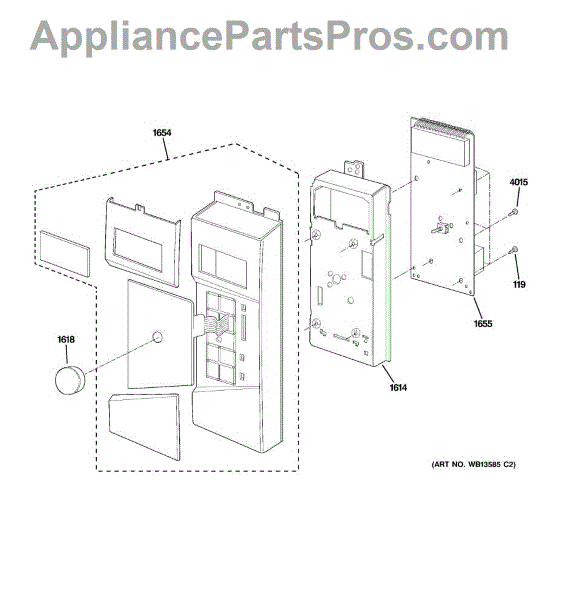 AppliancePartsPros.com

1654

4015

119

1655

1618

1614

(ART NO. WB13585 C2)