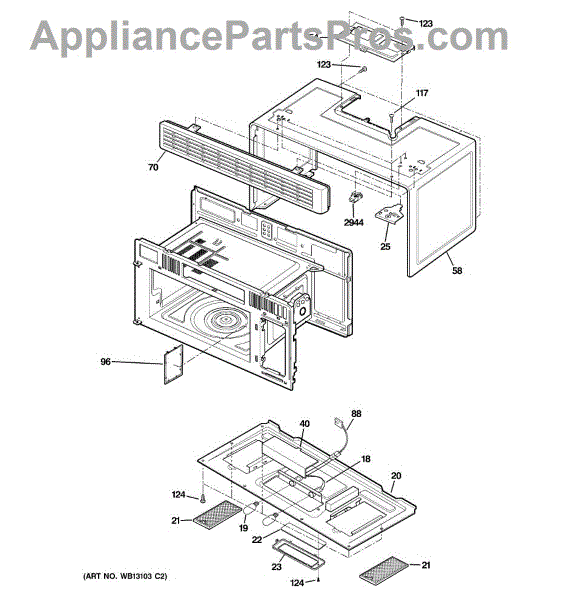 AppliancePartsPros.com

123
123
117
70
2944
25
58
96
88
40
18
20
124
21
19
22
23
21
124

(ART NO. WB13103 C2)