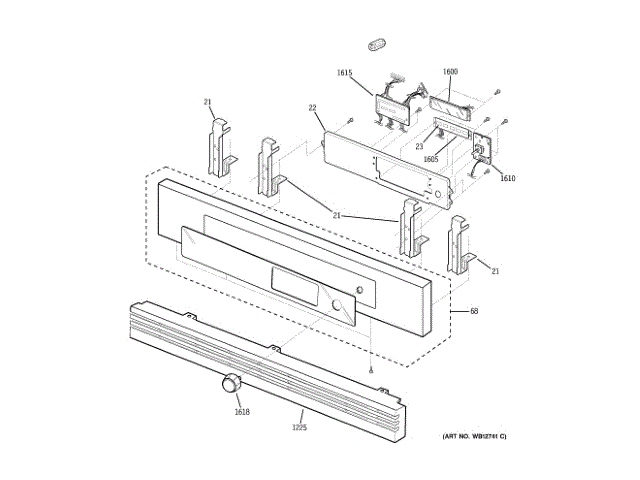 1615
1600
21
22
23
1605
1610
21
21
68
1618
1225
(ART NO. WB12741 C)