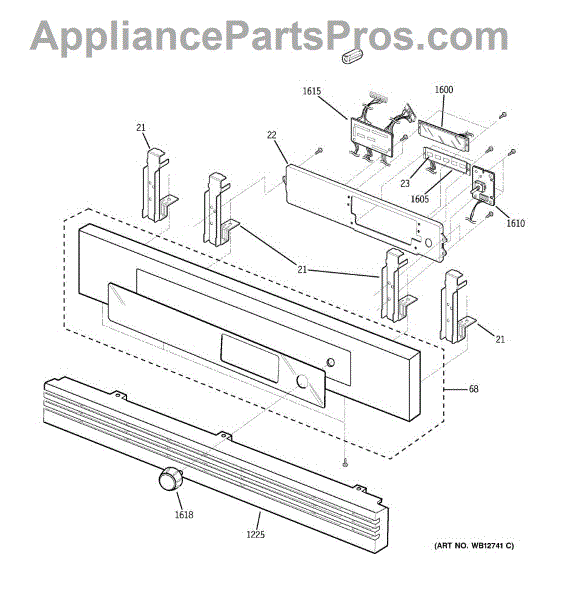 AppliancePartsPros.com

1615
1600
21
22
23
1605
1610
21
21
68
1618
1225
(ART NO. WB12741 C)