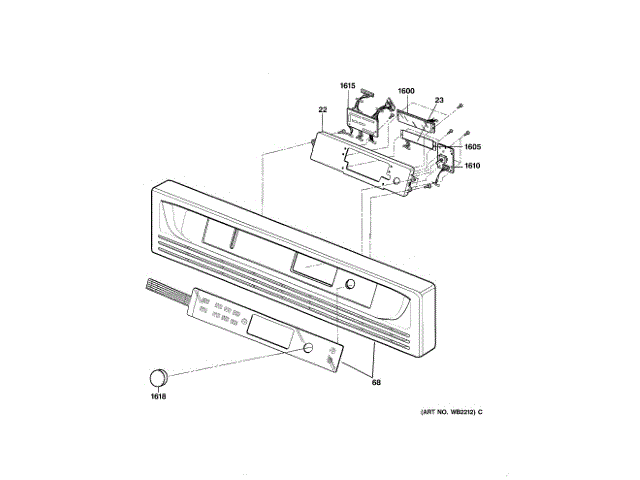 1615
1600
23
22
1605
1610
68
1618
(ART NO. WB2212) C