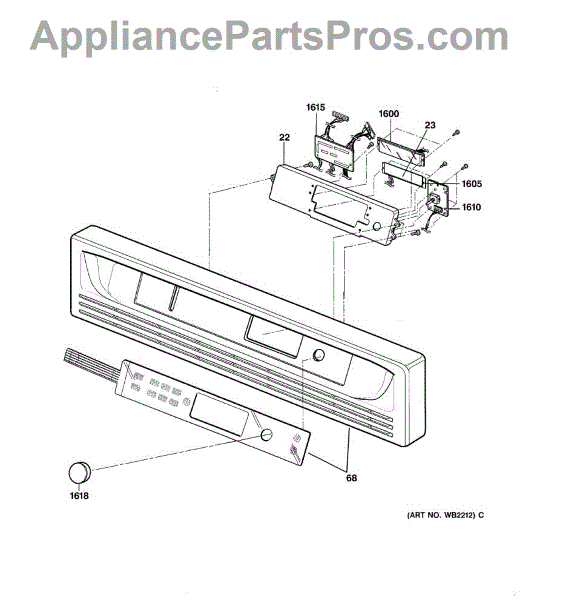 AppliancePartsPros.com

1615
1600
23
22
1605
1610
68
1618

(ART NO. WB2212) C