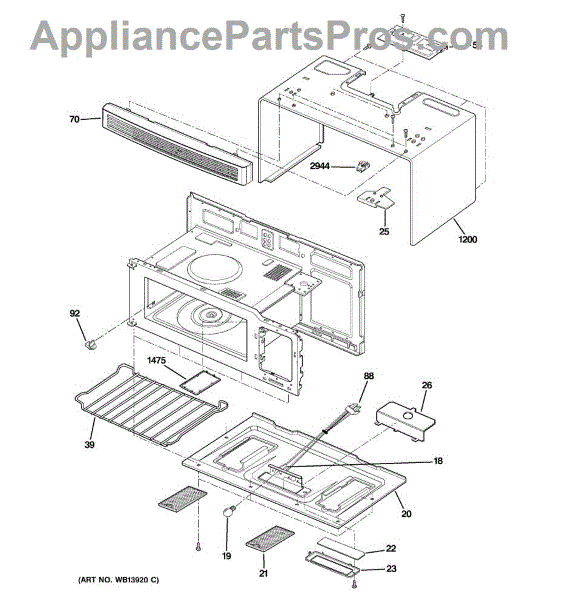 AppliancePartsPros.com

5

70

2944

25

1200

92

1475

88

26

39

18

20

19

21

22

23

(ART NO. WB13920 C)