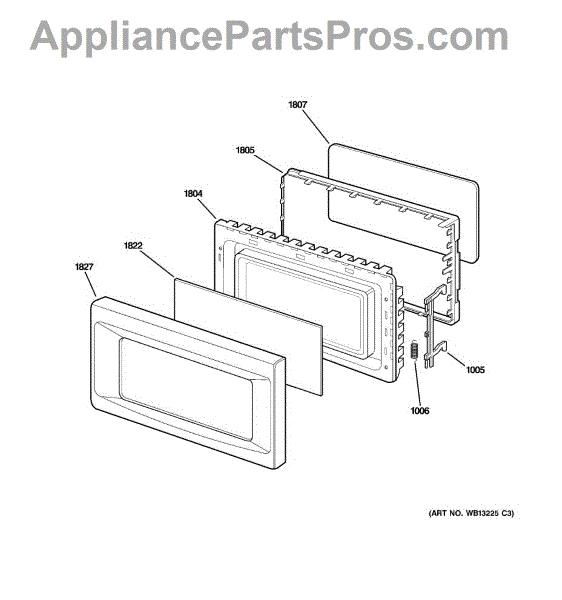 AppliancePartsPros.com

1807

1805

1804

1822

1827

1005

1006

(ART NO. WB13225 C3)