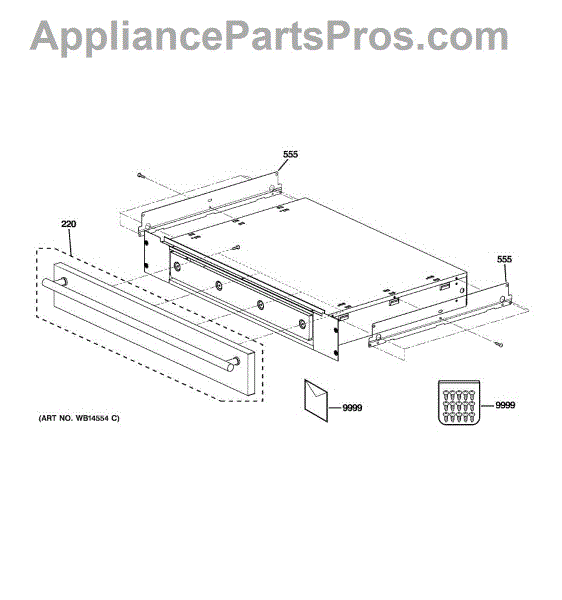 AppliancePartsPros.com

555

220

555

9999

9999

(ART NO. WB14554 C)