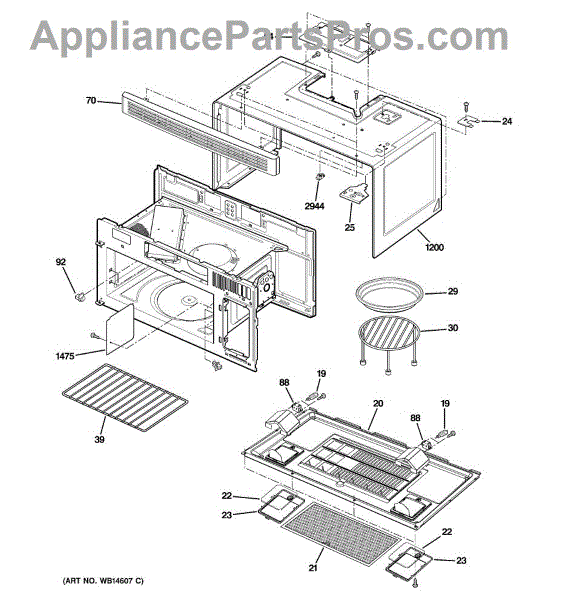 AppliancePartsPros.com

70
24
2944
25
1200
92
29
30
1475
19
88
20
19
88
39
22
23
22
21
23

(ART NO. WB14607 C)