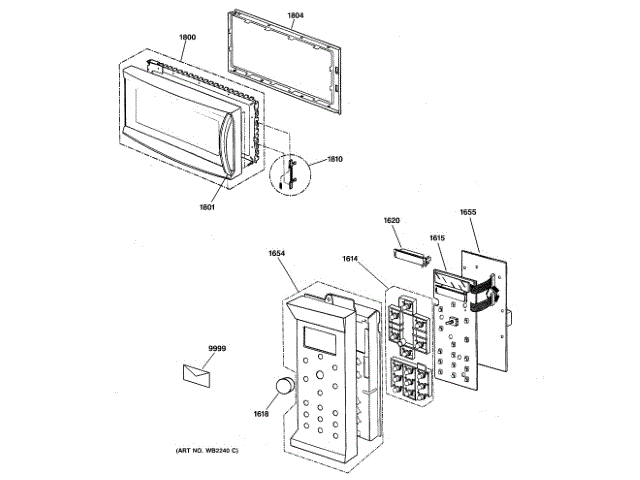 1804

1800

1810

1801

1620

1655

1615

1654

1614

9999

1618

(ART NO. WB2240 C)