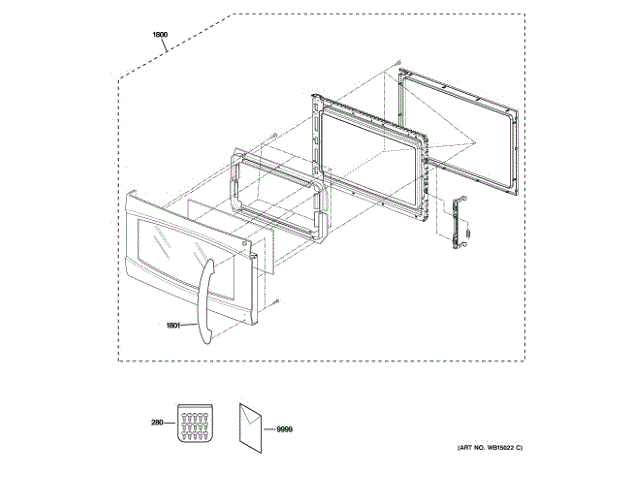 1800

1801

280

9999

(ART NO. WB15022 C)