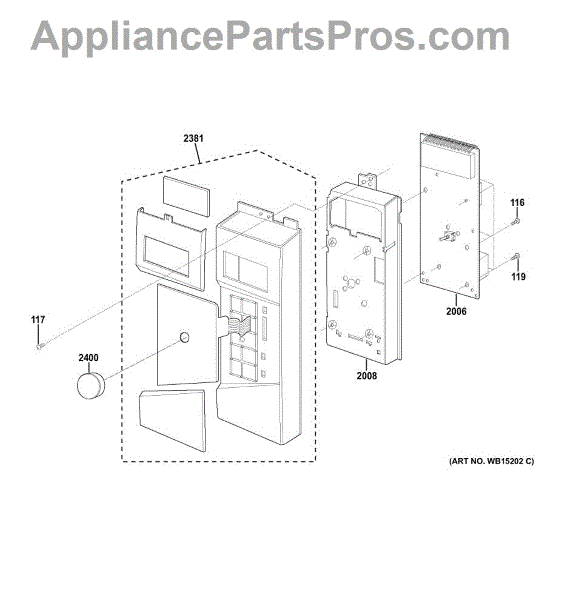 AppliancePartsPros.com

2381

116

119

2006

117

2400

2008

(ART NO. WB15202 C)