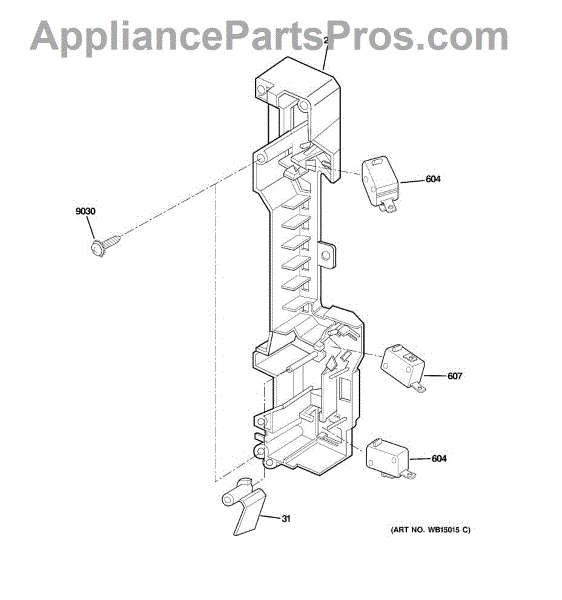 AppliancePartsPros.com

2

604

9030

607

604

31

(ART NO. WB15015 C)