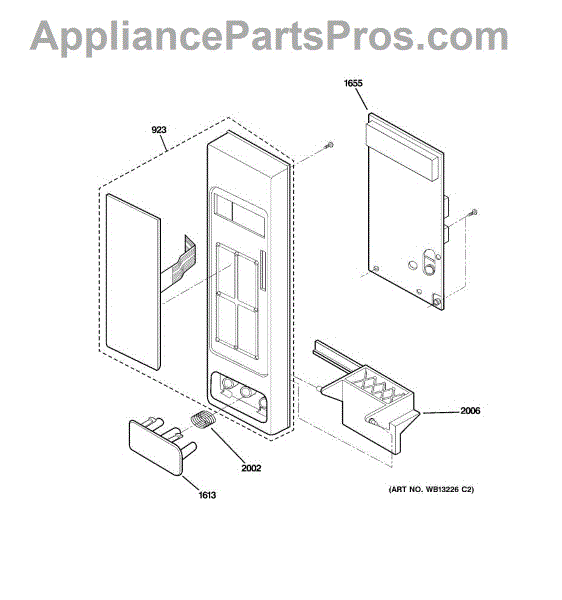 AppliancePartsPros.com

1655

923

2006

2002

1613

(ART NO. WB13226 C2)