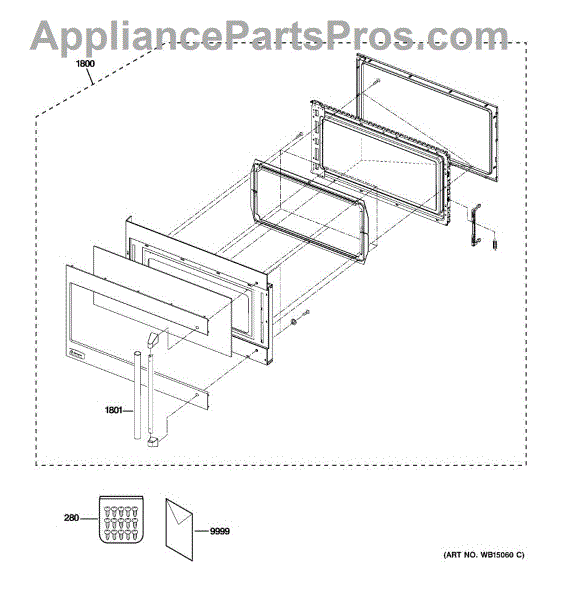 AppliancePartsPros.com

1800

1801

280

9999

(ART NO. WB15060 C)