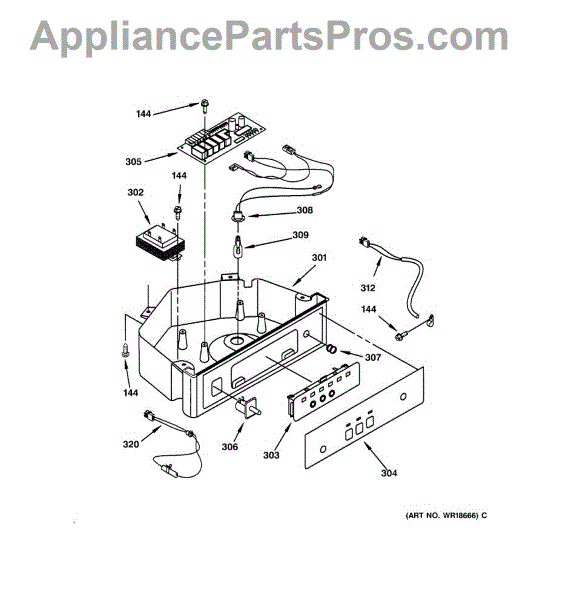 AppliancePartsPros.com

144

305

144

302

308

309

301

312

144

307

144

320

306

303

304

(ART NO. WR18666) C