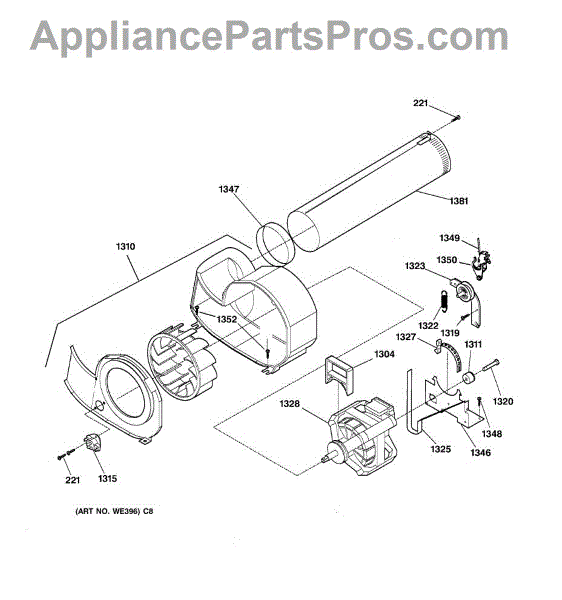 AppliancePartsPros.com

221

1347

1381

1310

1349

1350

1323

1352

1322

1319

1327

1311

1304

1320

1328

1348

1325

1346

221

1315

(ART NO. WE396) C8