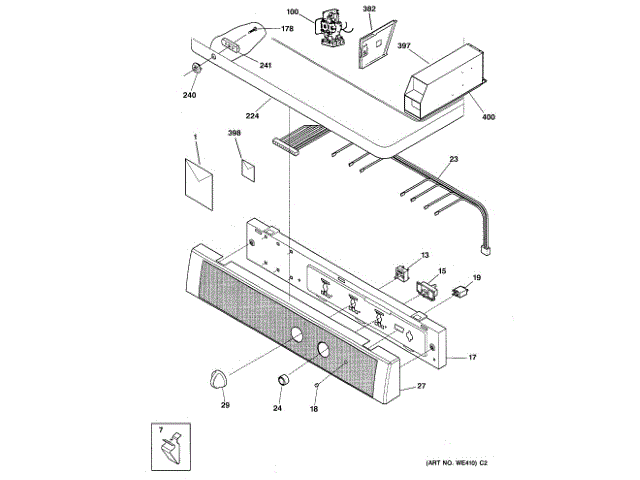 100
382
178
397
241
240
224
400
1
398
23
13
15
19
17
27
29
24
18
7
(ART NO. WE410) C2