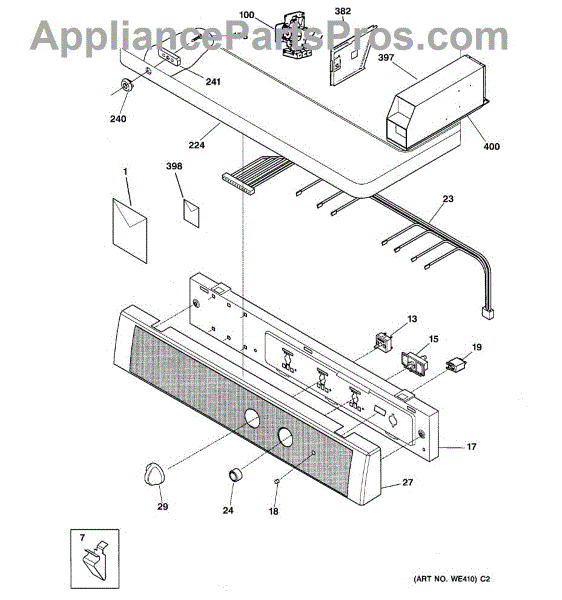 AppliancePartsPros.com

100
382
397
241
240
224
400
1
398
23
13
15
19
17
27
29
24
18
7

(ART NO. WE410) C2