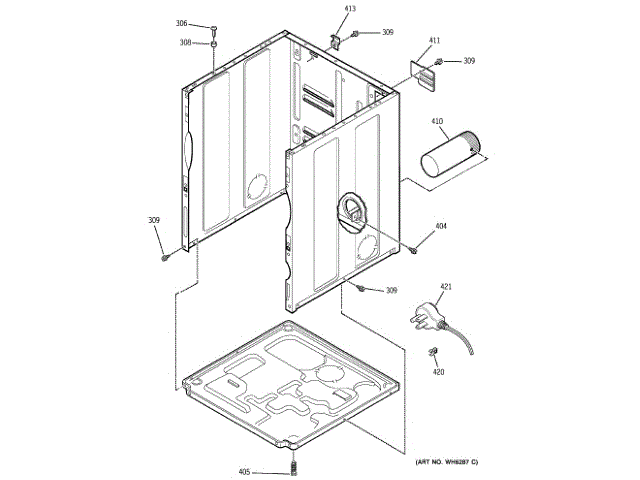 306
308
413
309
411
309
410
309
404
309
421
420
405
(ART NO. WH6287 C)