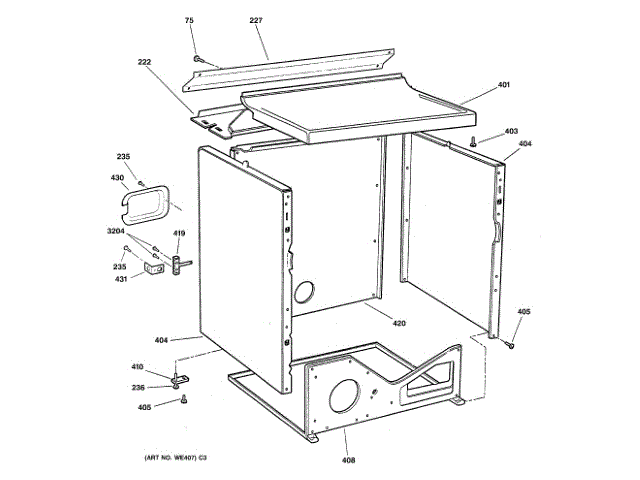 75
227
222
401
403
404
235
430
3204
419
235
431
420
405
404
410
236
405
408
(ART NO. WE407) C3