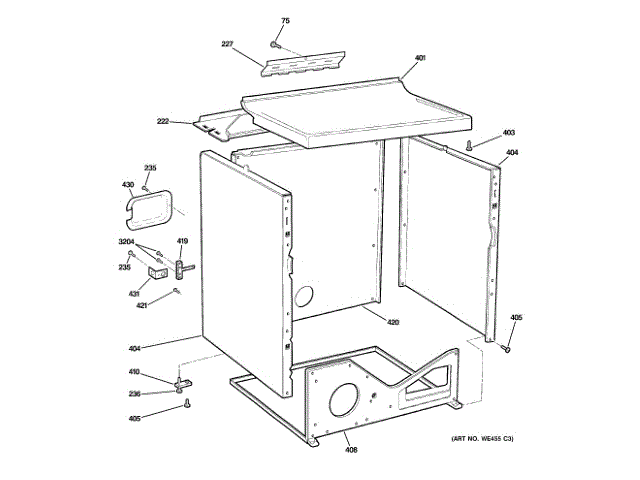 75
227
401
222
403
404
235
430
3204
419
235
431
421
420
405
404
410
236
405
408
(ART NO. WE455 C3)