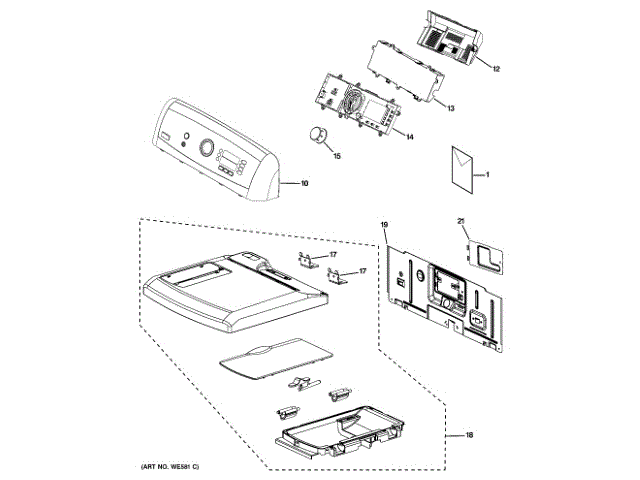 12
13
14
15
10
1
19
21
17
17
18
(ART NO. WE581 C)