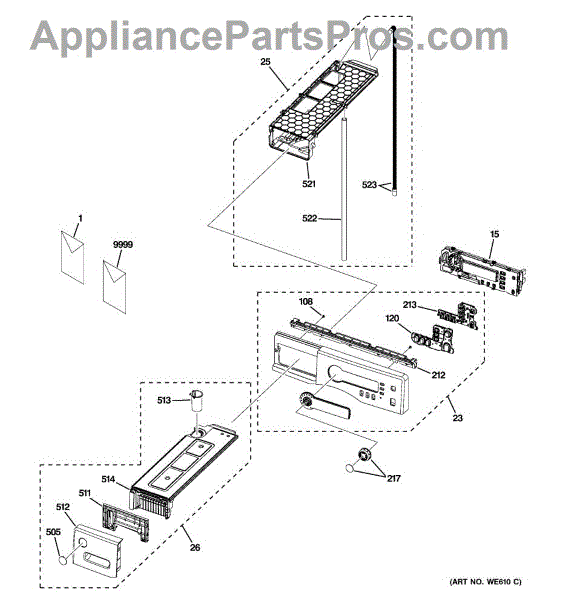 AppliancePartsPros.com

25

521

523

522

1

9999

15

108

213

120

212

23

513

217

514

511

512

505

26

(ART NO. WE610 C)