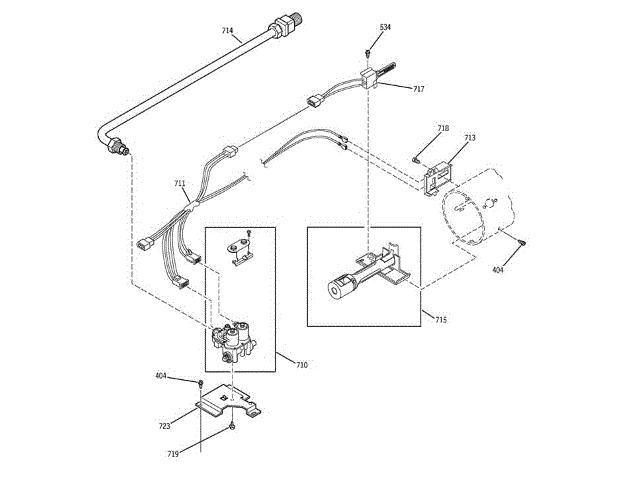 714
534
717
718
713
711
404
715
710
404
723
719