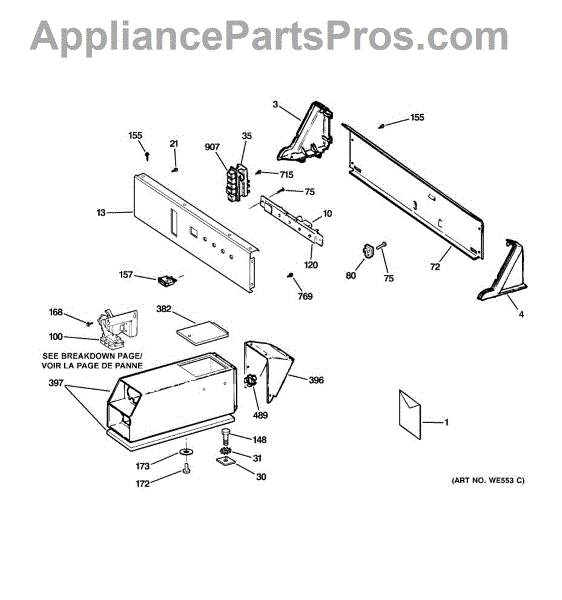 AppliancePartsPros.com

3
155
155
21
907
35
715
75
13
10
120
80
75
72
157
769
4
168
382
100
SEE BREAKDOWN PAGE/
VOIR LA PAGE DE PANNE
397
396
489
1
148
31
173
30
172
(ART NO. WE553 C)