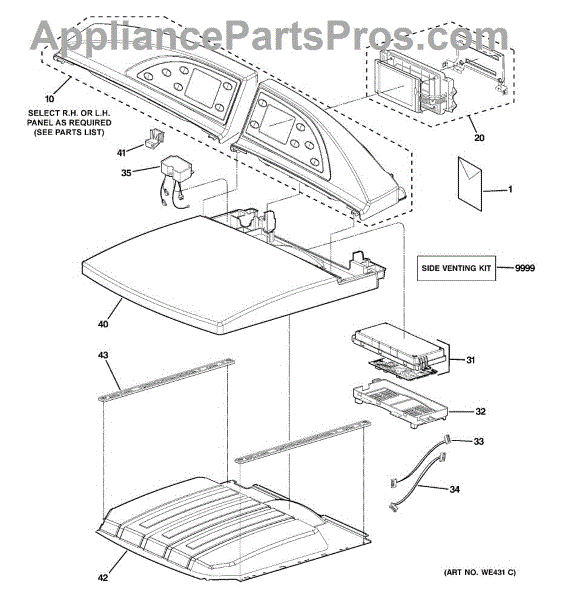 AppliancePartsPros.com

10

SELECT R.H. OR L.H. PANEL AS REQUIRED (SEE PARTS LIST)

20

41

35

1

SIDE VENTING KIT 9999

40

31

43

32

33

34

42

(ART NO. WE431 C)