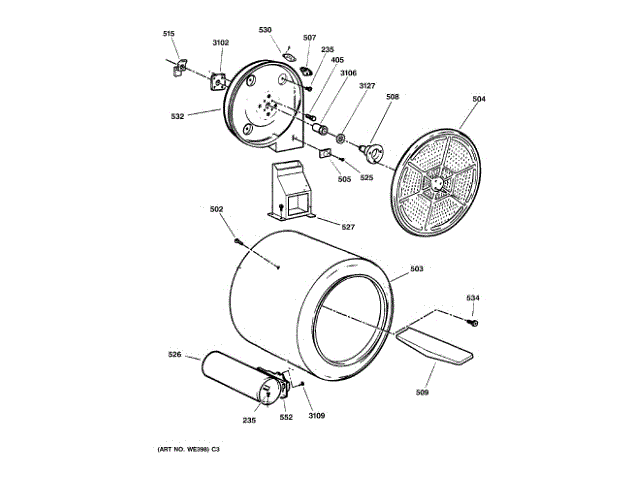 515
3102
530
507
235
405
3106
3127
508
504
532
505
525
527
502
503
534
526
509
235
552
3109
(ART NO. WE398) C3