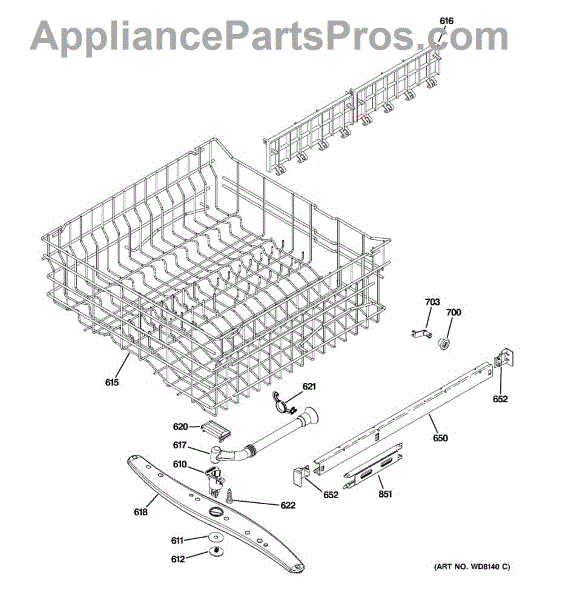 AppliancePartsPros.com

616

703
700

615

621

652

620

617

650

610

652

851

622

618

611

612

(ART NO. WD8140 C)