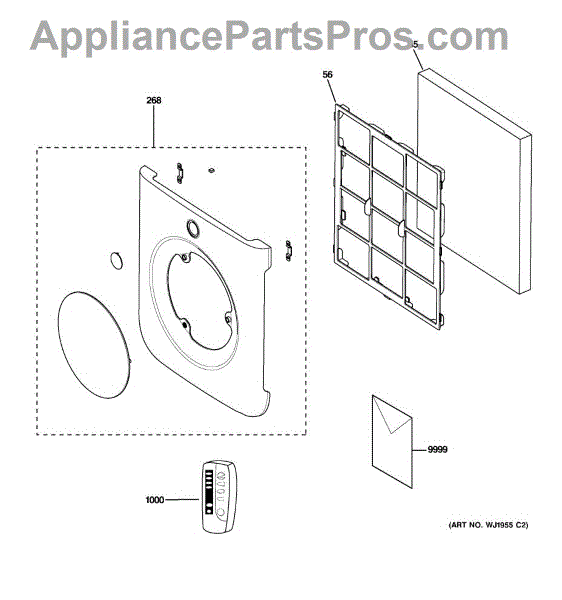 AppliancePartsPros.com

5

56

268

9999

1000

(ART NO. WJ1955 C2)