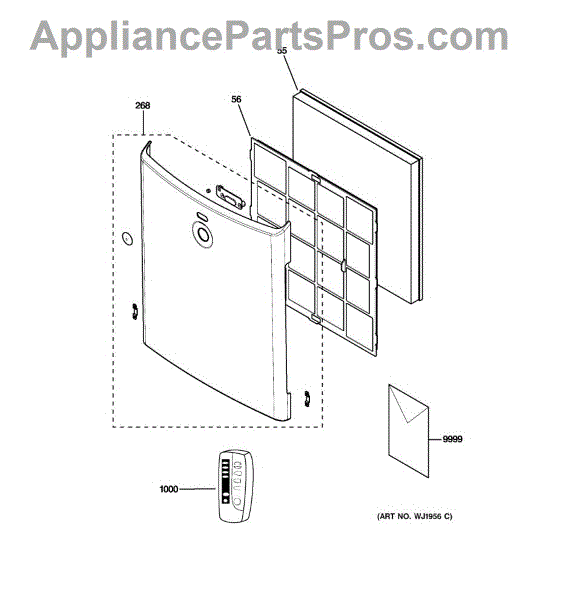 AppliancePartsPros.com

55

268

56

9999

1000

(ART NO. WJ1956 C)