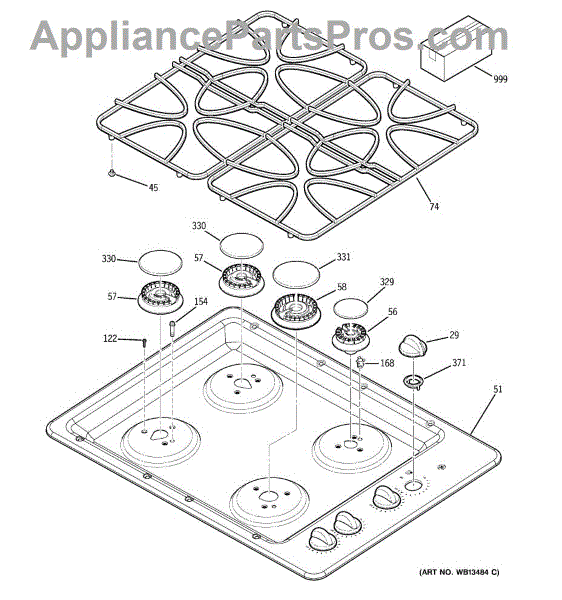 AppliancePartsPros.com

999

45

74

330

330

57

331

57

58

329

154

56

122

29

168

371

51

(ART NO. WB13484 C)