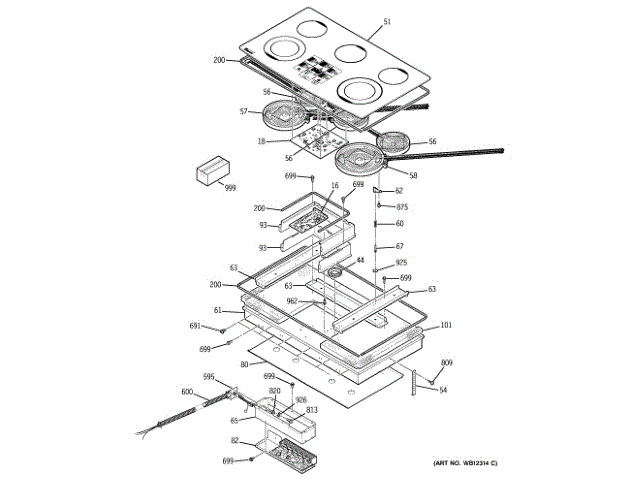 51
200
56
57
18
56
56
58
999
699
16
699
62
875
200
93
60
93
67
44
925
63
699
200
63
63
962
61
101
691
699
80
809
595
699
54
600
820
926
813
65
82
699
(ART NO. WB12314 C)