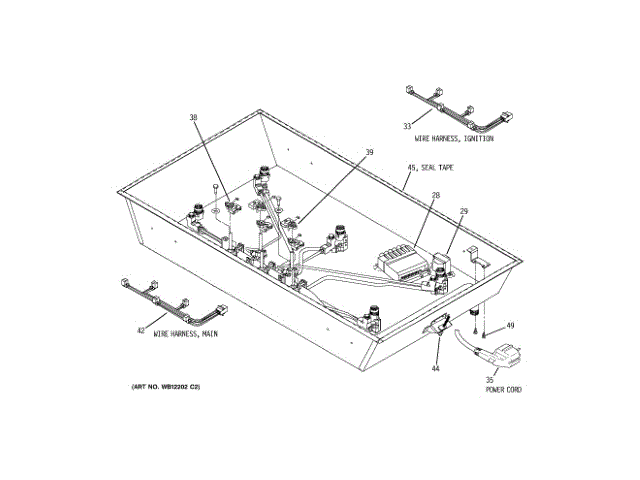 33
WIRE HARNESS, IGNITION

38

39

45, SEAL TAPE

28

29

42
WIRE HARNESS, MAIN

49

44

35
POWER CORD

(ART NO. WB12202 C2)