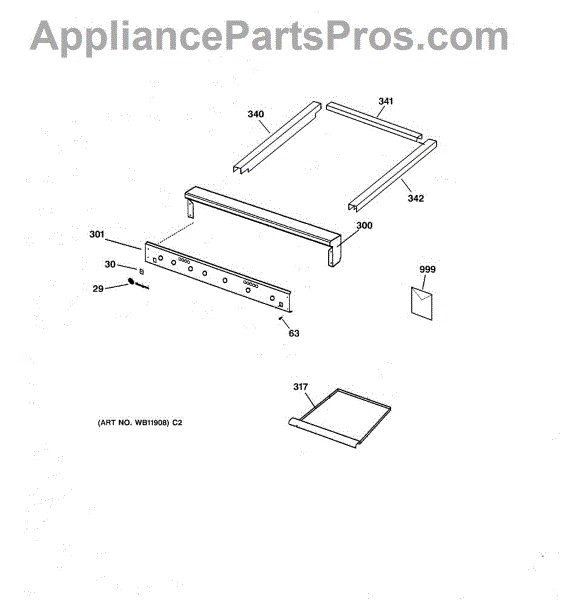 AppliancePartsPros.com

340

341

342

300

301

30

29

63

999

317

(ART NO. WB11908) C2