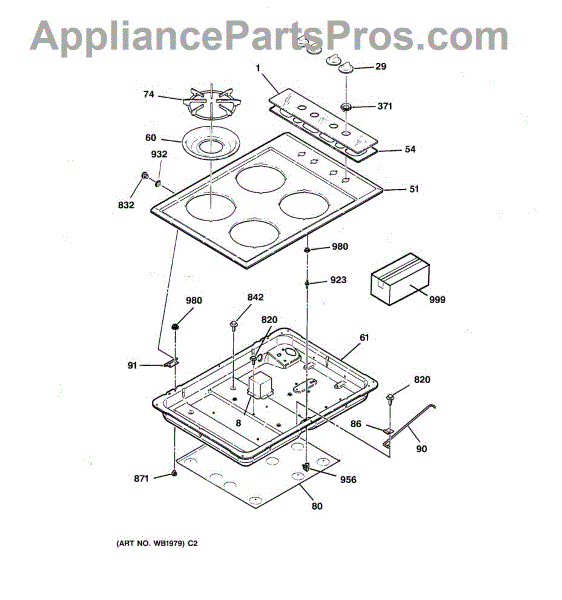 AppliancePartsPros.com

1
29
74
371
60
54
932
51
832
980
923
999
980
842
820
61
91
820
8
86
90
871
956
80

(ART NO. WB1979) C2