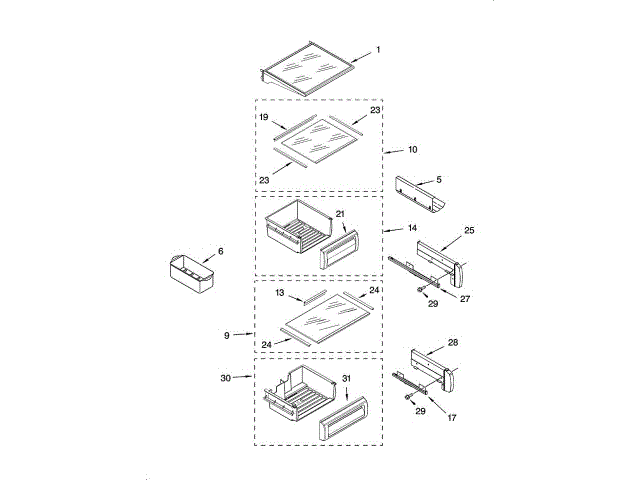 1
19
23
10
23
5
21
14
25
6
27
29
13
24
9
24
28
30
31
29
17