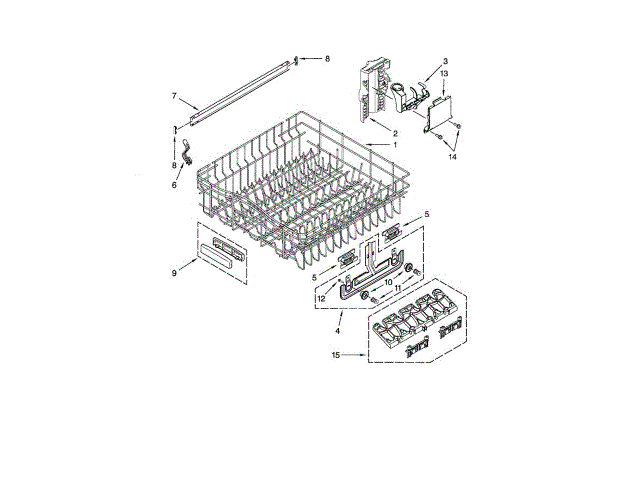 8
3
13
7
2
1
14
8
6
5
9
5
10
11
12
4
15