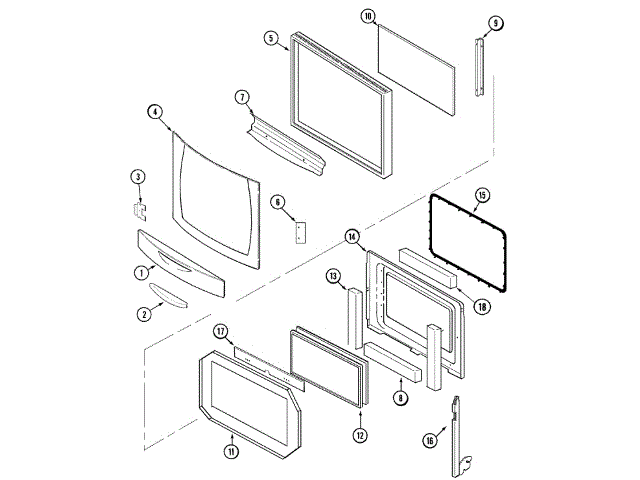 10
9
5
7
4
3
6
15
14
1
13
18
2
17
8
12
11
16