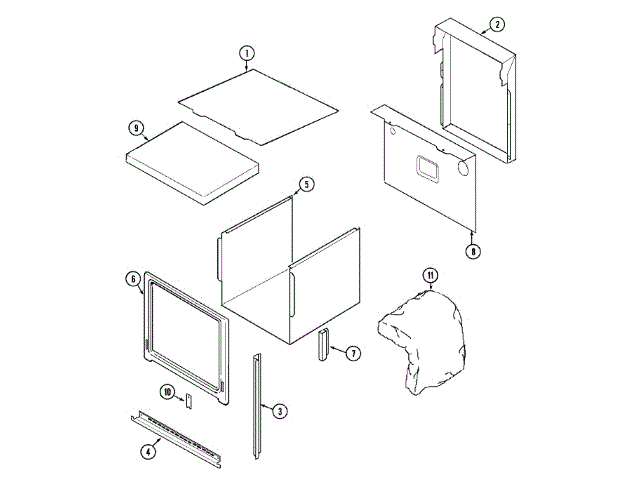 1
2
9
5
8
6
11
7
10
3
4