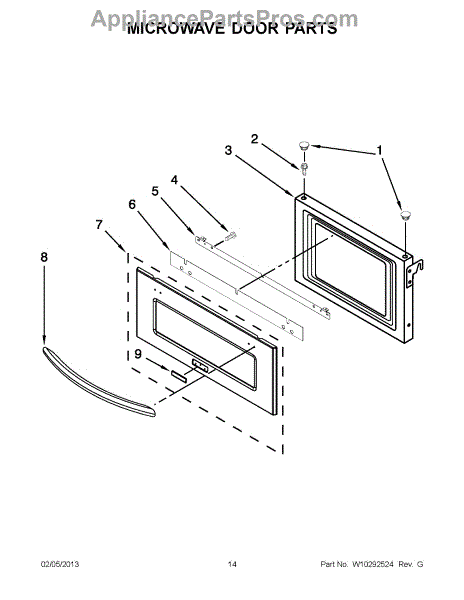 AppliancePartsPros.com
MICROWAVE DOOR PARTS

2
1
3
4
5
6
7
8
9

02/05/2013
14
Part No. W10292524 Rev. G