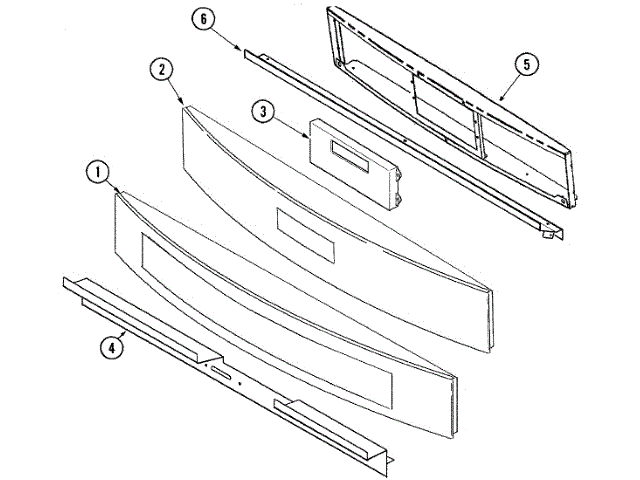 6
5
2
3
1
4