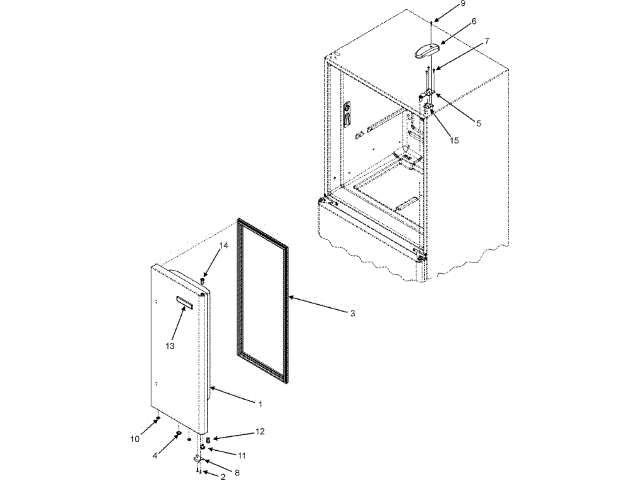 9
6
7
5
15
14
3
13
1
10
12
4
11
8
2